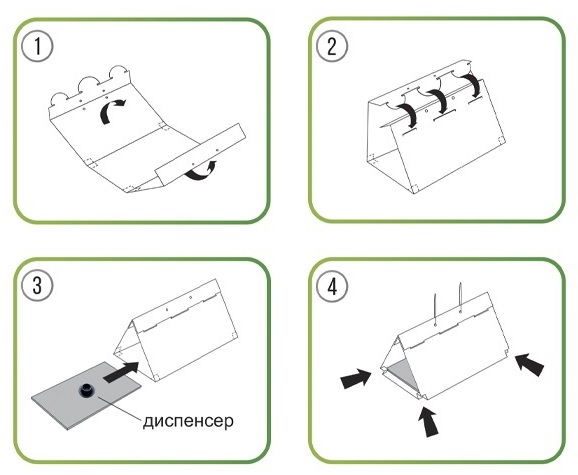 1

2

3

диспенсер

4